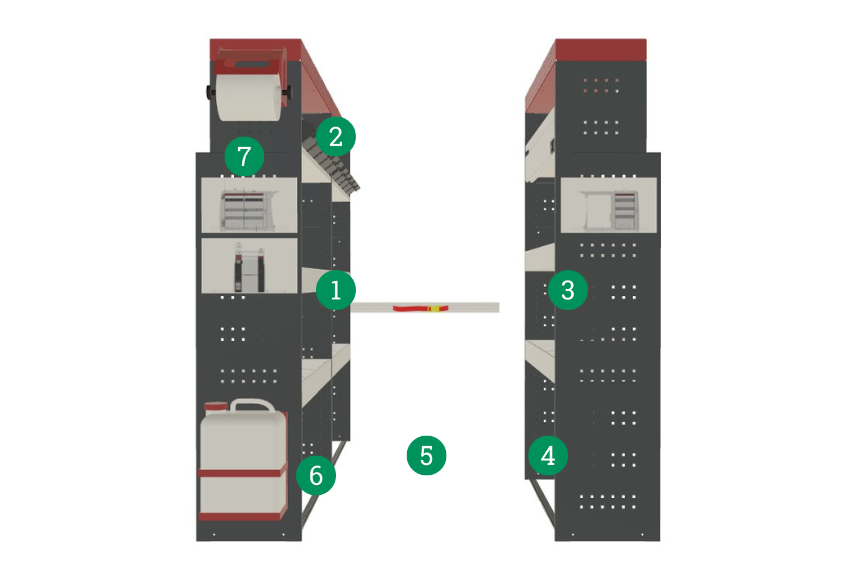 2
7
1
3
5
4
6