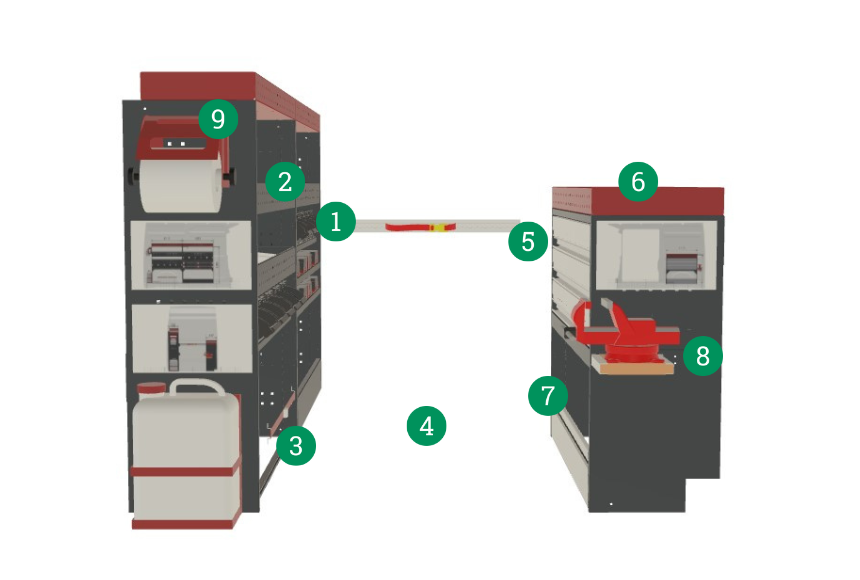 9
2
1
5
6
8
7
4
3